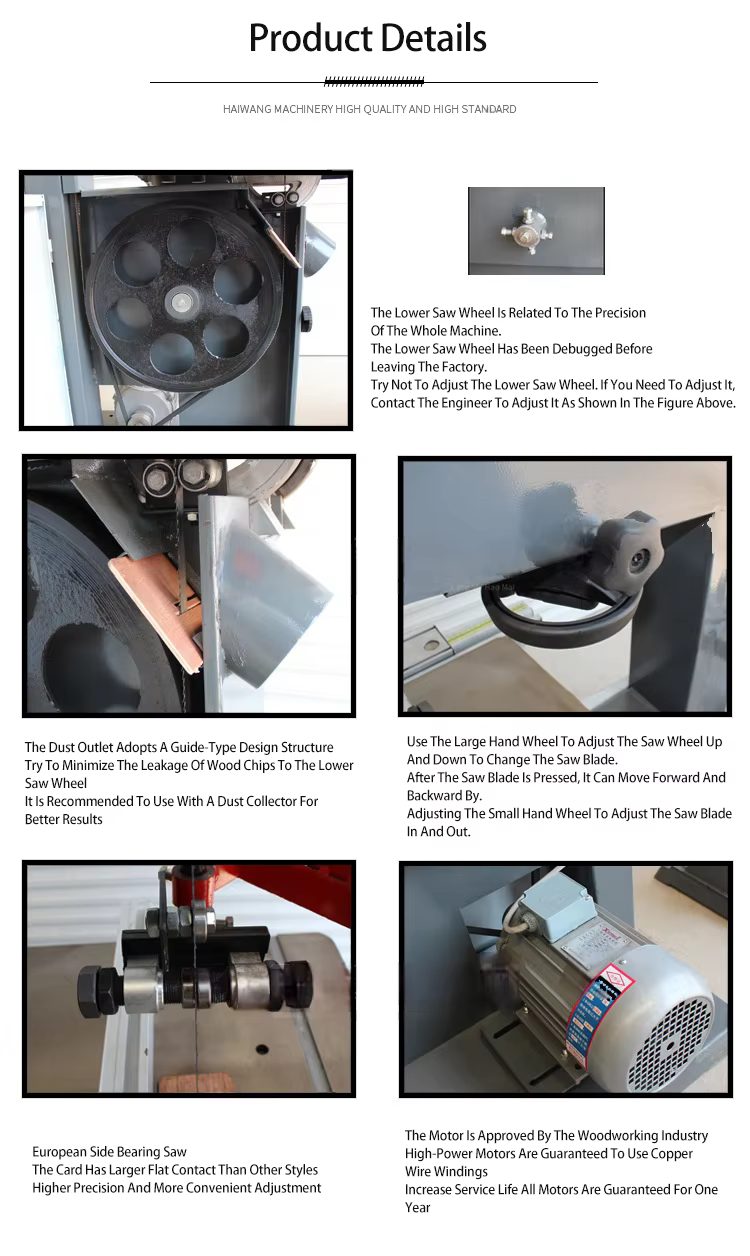 Product Details

HAIWANG MACHINERY HIGH QUALITY AND HIGH STANDARD

The Lower Saw Wheel Is Related To The Precision Of The Whole Machine.
The Lower Saw Wheel Has Been Debugged Before Leaving The Factory.
Try Not To Adjust The Lower Saw Wheel. If You Need To Adjust It, Contact The Engineer To Adjust It As Shown In The Figure Above.

The Dust Outlet Adopts A Guide-Type Design Structure
Try To Minimize The Leakage Of Wood Chips To The Lower Saw Wheel
It Is Recommended To Use With A Dust Collector For Better Results

Use The Large Hand Wheel To Adjust The Saw Wheel Up And Down To Change The Saw Blade.
After The Saw Blade Is Pressed, It Can Move Forward And Backward By.
Adjusting The Small Hand Wheel To Adjust The Saw Blade In And Out.

European Side Bearing Saw
The Card Has Larger Flat Contact Than Other Styles
Higher Precision And More Convenient Adjustment

The Motor Is Approved By The Woodworking Industry
High-Power Motors Are Guaranteed To Use Copper Wire Windings
Increase Service Life All Motors Are Guaranteed For One Year